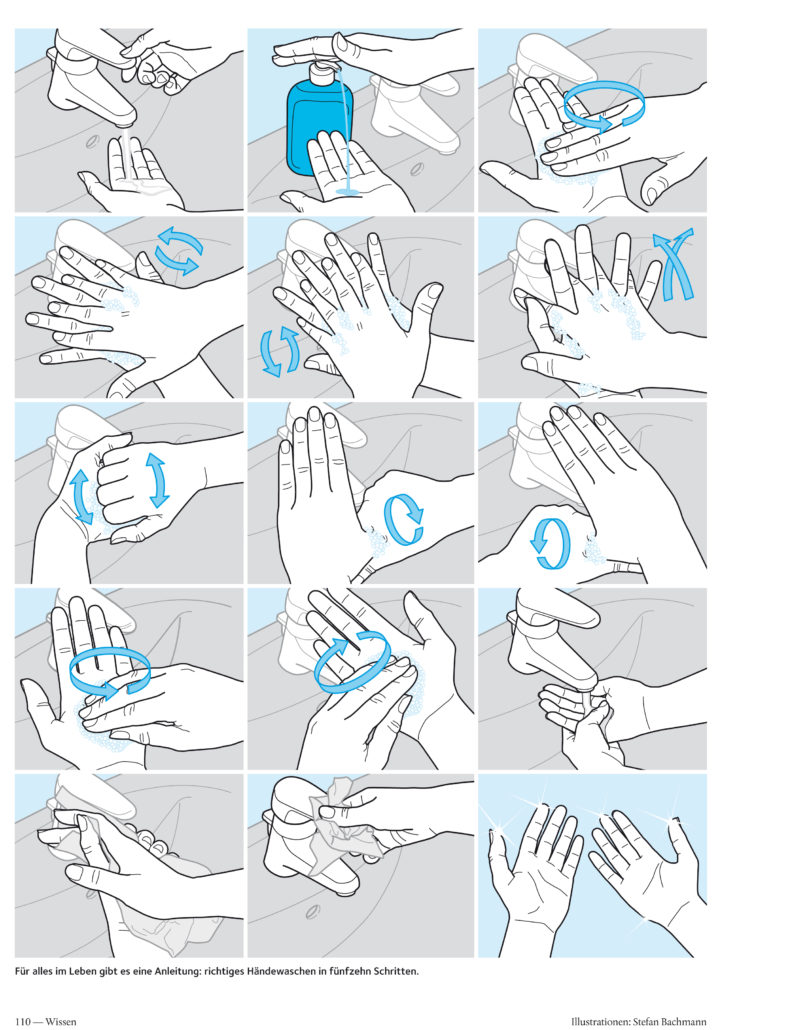 Für alles im Leben gibt es eine Anleitung: richtiges Händewaschen in fünfzehn Schritten.

110 — Wissen

Illustrationen: Stefan Bachmann